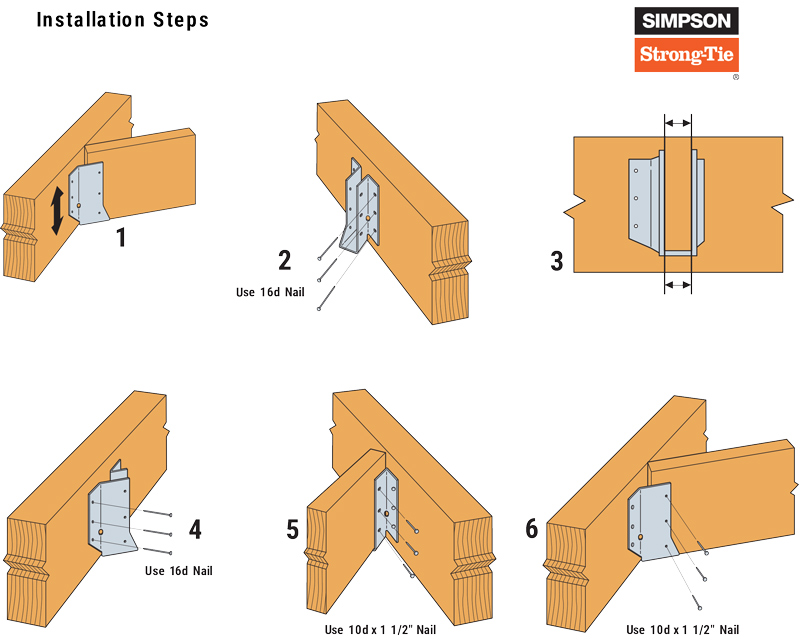 Installation Steps

SIMPSON
Strong-Tie
®

1

2
Use 16d Nail

3

4
Use 16d Nail

5
Use 10d x 1 1/2" Nail

6
Use 10d x 1 1/2" Nail