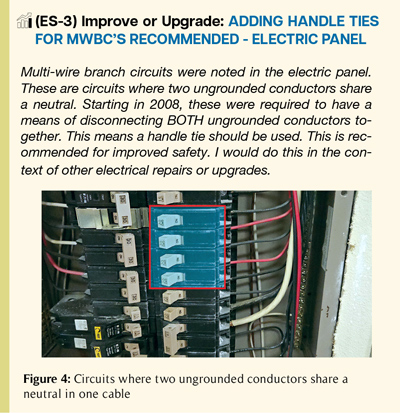 (ES-3) Improve or Upgrade: ADDING HANDLE TIES FOR MWBC'S RECOMMENDED - ELECTRIC PANEL

Multi-wire branch circuits were noted in the electric panel. These are circuits where two ungrounded conductors share a neutral. Starting in 2008, these were required to have a means of disconnecting BOTH ungrounded conductors together. This means a handle tie should be used. This is recommended for improved safety. I would do this in the context of other electrical repairs or upgrades.

Figure 4: Circuits where two ungrounded conductors share a neutral in one cable