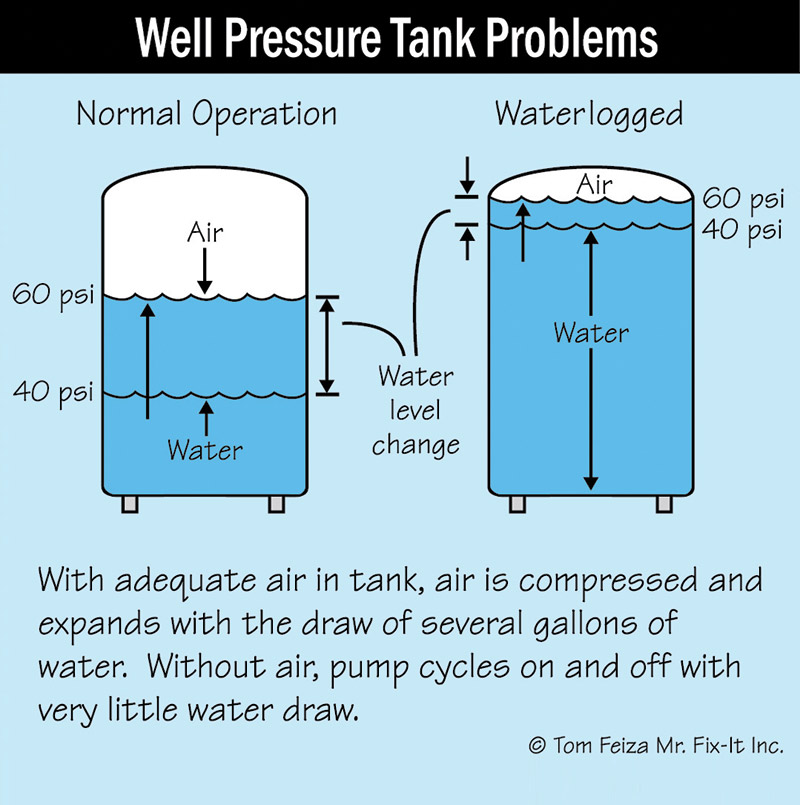 Well Pressure Tank Problems

Normal Operation

Air

60 psi

40 psi

Water

Water level change

Waterlogged

Air

60 psi

40 psi

Water

With adequate air in tank, air is compressed and expands with the draw of several gallons of water. Without air, pump cycles on and off with very little water draw.

© Tom Feiza Mr. Fix-It Inc.