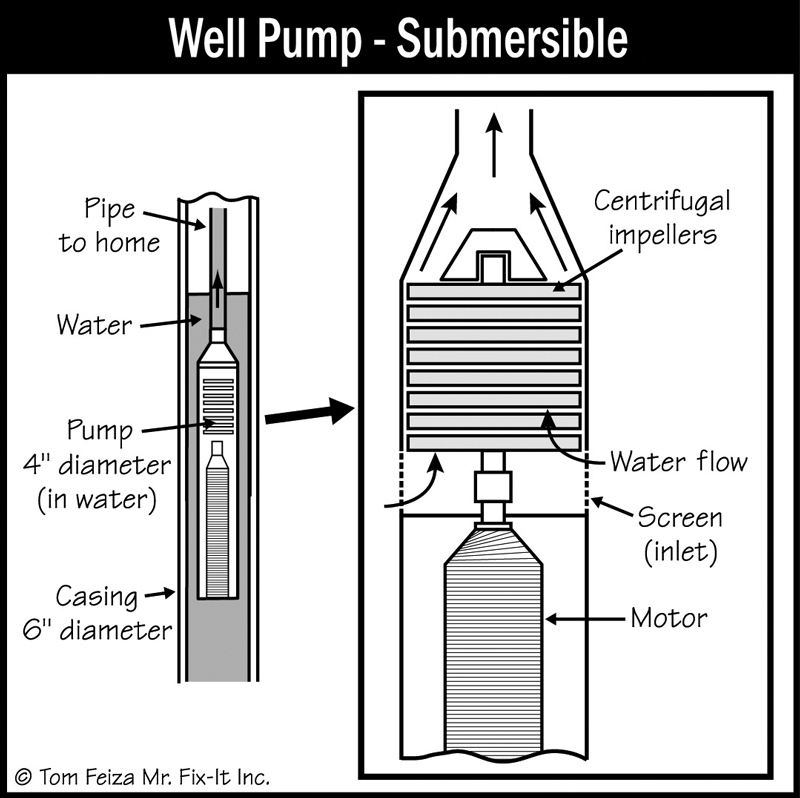 Well Pump - Submersible

Pipe to home

Water

Pump 4" diameter (in water)

Casing 6" diameter

Centrifugal impellers

Water flow

Screen (inlet)

Motor

© Tom Feiza Mr. Fix-It Inc.