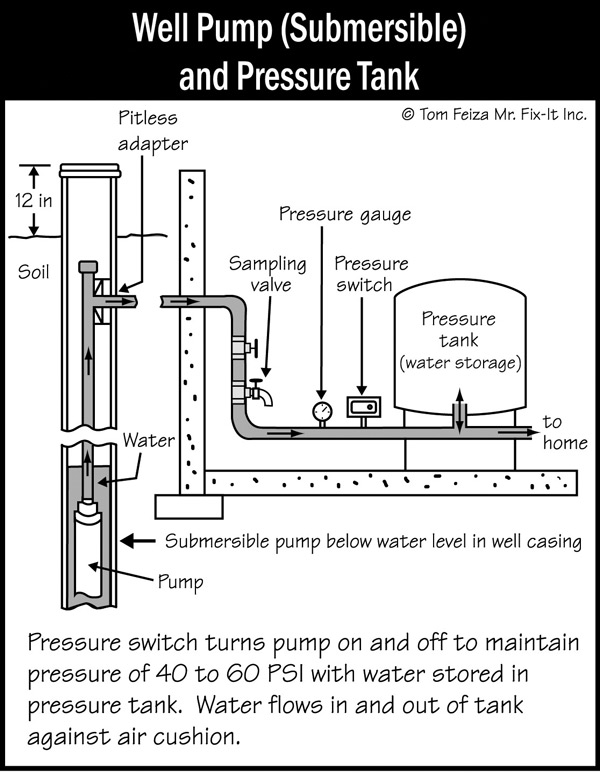 Well Pump (Submersible) and Pressure Tank

© Tom Feiza Mr. Fix-It Inc.

Pitless adapter

12 in

Soil

Pressure gauge

Sampling valve

Pressure switch

Pressure tank (water storage)

to home

Water

Submersible pump below water level in well casing

Pump

Pressure switch turns pump on and off to maintain pressure of 40 to 60 PSI with water stored in pressure tank. Water flows in and out of tank against air cushion.