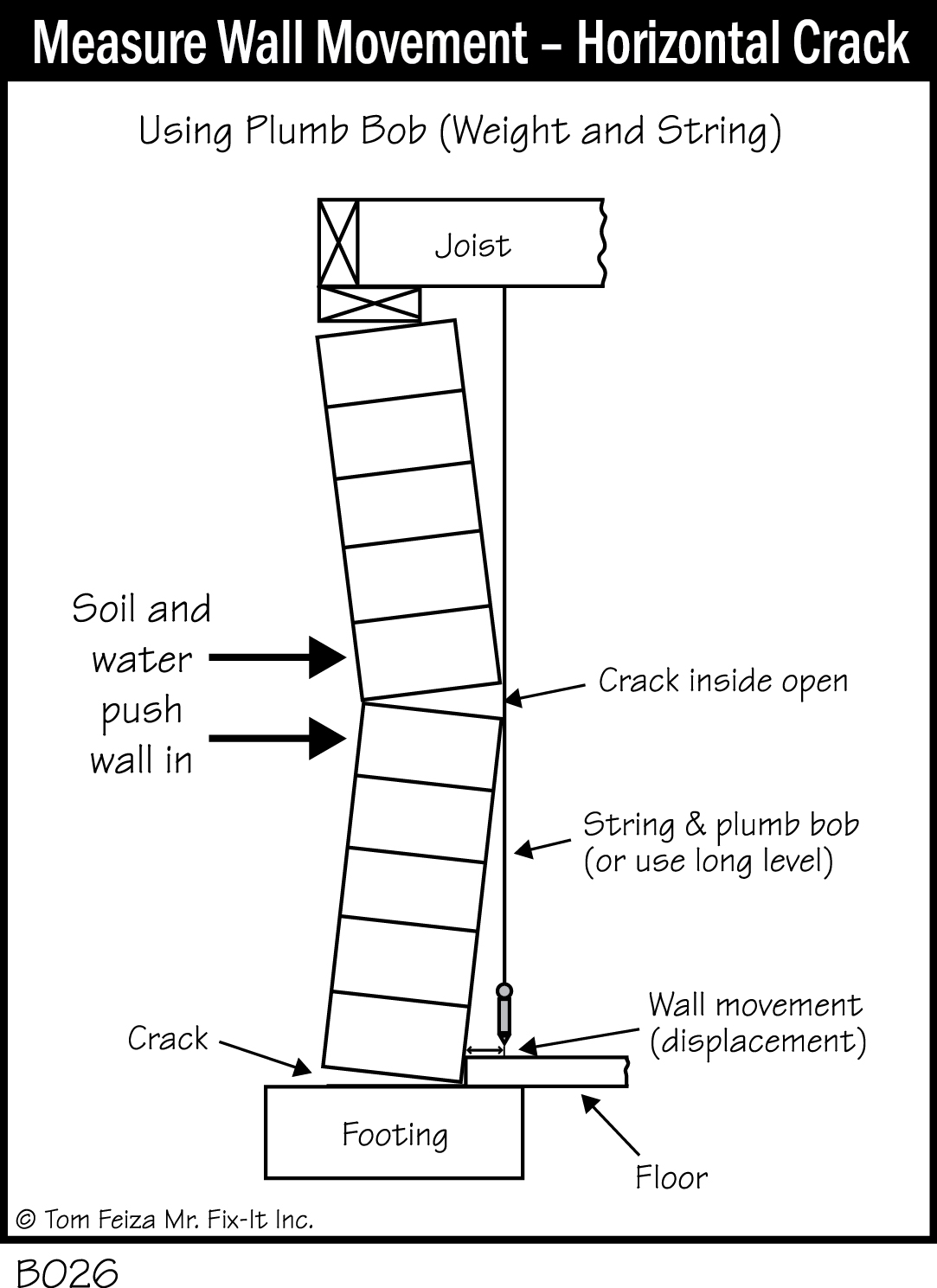 Measure Wall Movement – Horizontal Crack

Using Plumb Bob (Weight and String)

Joist

Soil and water push wall in

Crack inside open

String & plumb bob (or use long level)

Wall movement (displacement)

Crack

Footing

Floor

© Tom Feiza Mr. Fix-It Inc.

B026