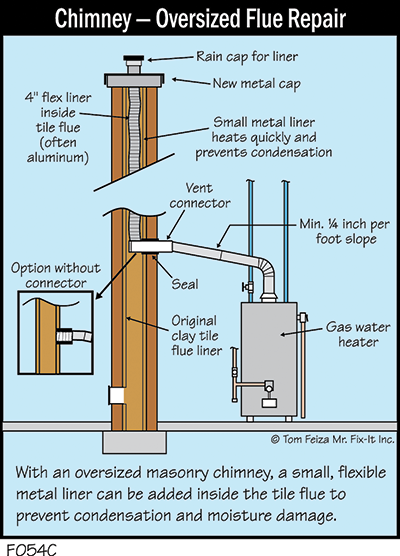 Chimney — Oversized Flue Repair

Rain cap for liner

New metal cap

4" flex liner inside tile flue (often aluminum)

Small metal liner heats quickly and prevents condensation

Vent connector

Min. ¼ inch per foot slope

Option without connector

Seal

Original clay tile flue liner

Gas water heater

© Tom Feiza Mr. Fix-It Inc.

With an oversized masonry chimney, a small, flexible metal liner can be added inside the tile flue to prevent condensation and moisture damage.

F054C