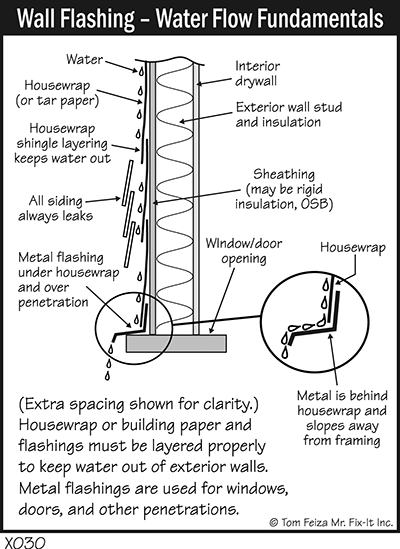 Wall Flashing – Water Flow Fundamentals

Water

Housewrap (or tar paper)

Housewrap shingle layering keeps water out

All siding always leaks

Metal flashing under housewrap and over penetration

Interior drywall

Exterior wall stud and insulation

Sheathing (may be rigid insulation, OSB)

WIndow/door opening

Housewrap

Metal is behind housewrap and slopes away from framing

(Extra spacing shown for clarity.) Housewrap or building paper and flashings must be layered properly to keep water out of exterior walls. Metal flashings are used for windows, doors, and other penetrations.

© Tom Feiza Mr. Fix-It Inc.

X030