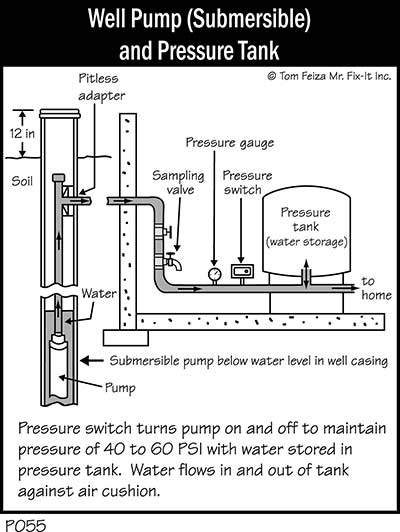 Well Pump (Submersible) and Pressure Tank

© Tom Feiza Mr. Fix-It Inc.

Pitless adapter

12 in

Soil

Pressure gauge

Sampling valve

Pressure switch

Pressure tank (water storage)

to home

Water

Submersible pump below water level in well casing

Pump

Pressure switch turns pump on and off to maintain pressure of 40 to 60 PSI with water stored in pressure tank. Water flows in and out of tank against air cushion.

P055