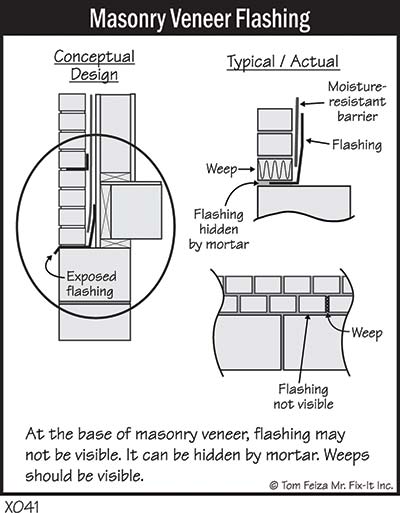 Masonry Veneer Flashing

Conceptual Design

Exposed flashing

Typical / Actual

Moisture-resistant barrier

Flashing

Weep

Flashing hidden by mortar

Weep

Flashing not visible

At the base of masonry veneer, flashing may not be visible. It can be hidden by mortar. Weeps should be visible.

© Tom Feiza Mr. Fix-It Inc.

X041