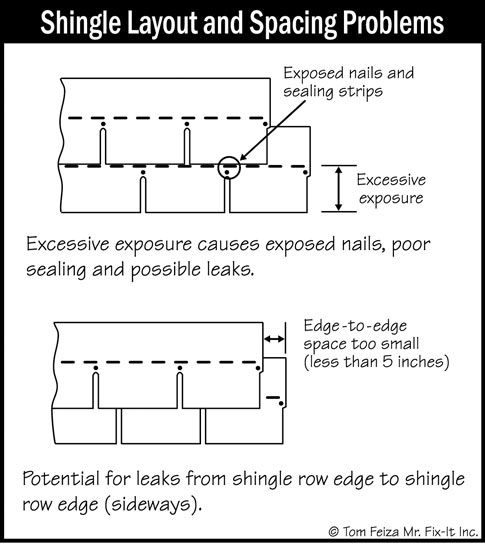 Shingle Layout and Spacing Problems

Exposed nails and sealing strips

Excessive exposure

Excessive exposure causes exposed nails, poor sealing and possible leaks.

Edge-to-edge space too small (less than 5 inches)

Potential for leaks from shingle row edge to shingle row edge (sideways).

© Tom Feiza Mr. Fix-It Inc.