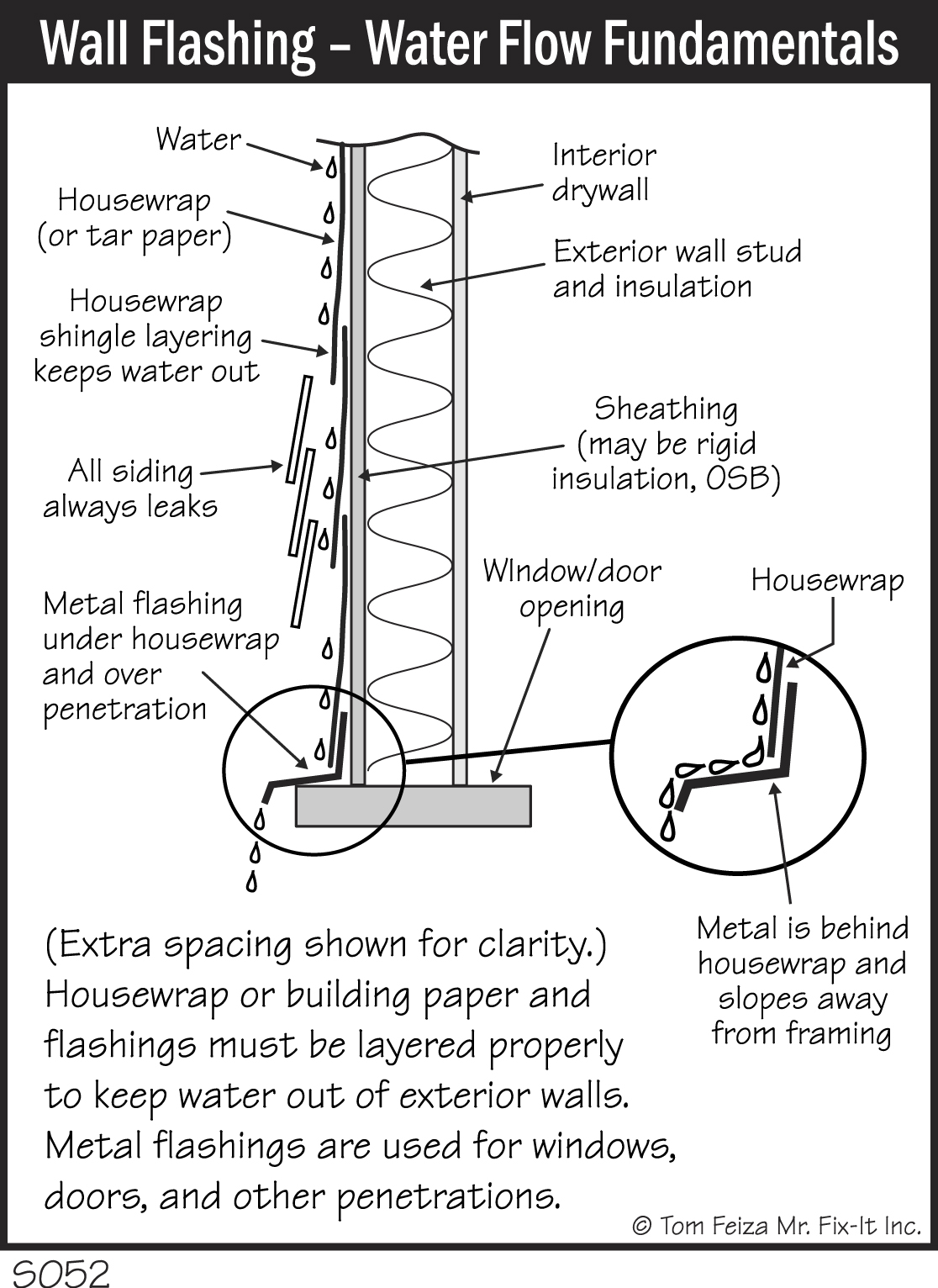 Wall Flashing – Water Flow Fundamentals

Water

Housewrap (or tar paper)

Housewrap shingle layering keeps water out

All siding always leaks

Metal flashing under housewrap and over penetration

Interior drywall

Exterior wall stud and insulation

Sheathing (may be rigid insulation, OSB)

WIndow/door opening

Housewrap

Metal is behind housewrap and slopes away from framing

(Extra spacing shown for clarity.) Housewrap or building paper and flashings must be layered properly to keep water out of exterior walls. Metal flashings are used for windows, doors, and other penetrations.

© Tom Feiza Mr. Fix-It Inc.

S052