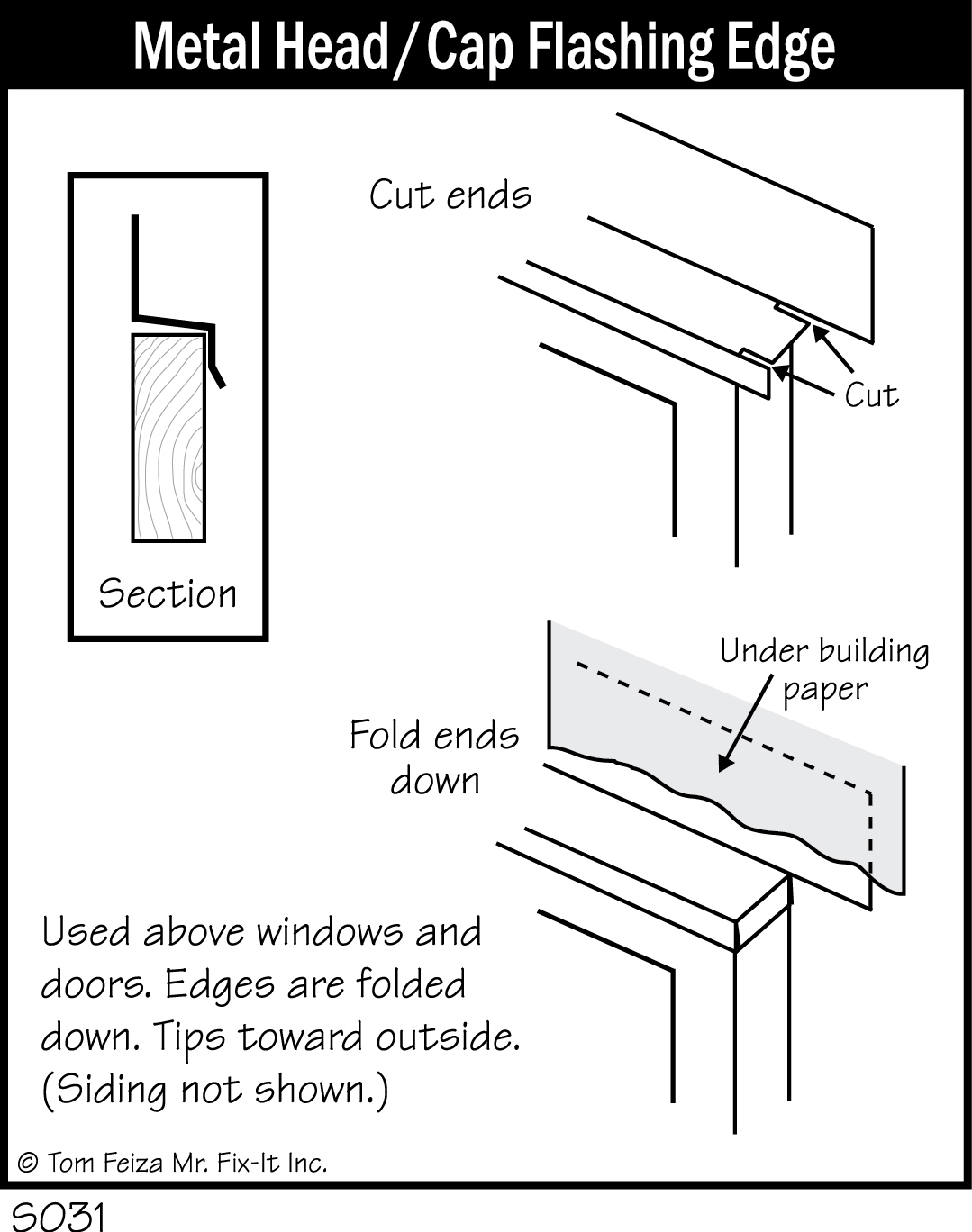 Metal Head / Cap Flashing Edge

Section

Cut ends

Cut

Under building paper

Fold ends down

Used above windows and doors. Edges are folded down. Tips toward outside. (Siding not shown.)

© Tom Feiza Mr. Fix-It Inc.

S031