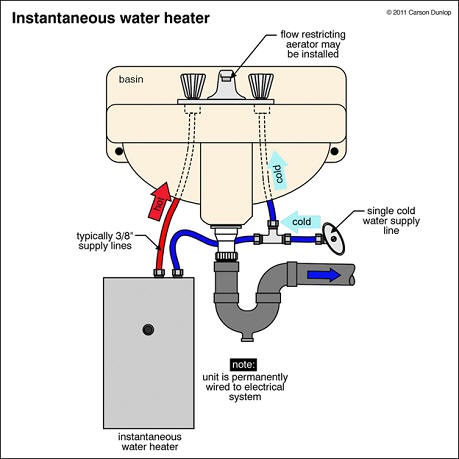 Instantaneous water heater

© 2011 Carson Dunlop

flow restricting aerator may be installed

basin

cold

hot

cold

single cold water supply line

typically 3/8" supply lines

note:
unit is permanently wired to electrical system

instantaneous water heater