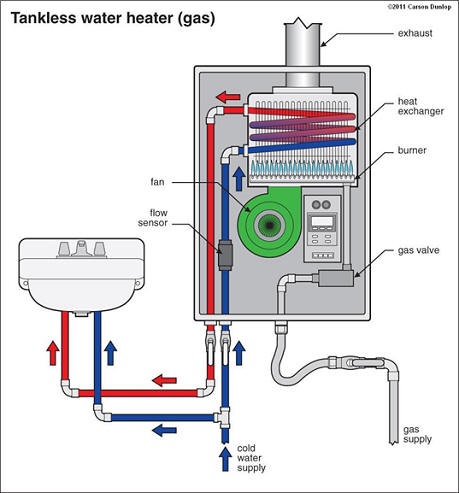 ©2011 Carson Dunlop

Tankless water heater (gas)

exhaust

heat exchanger

burner

fan

flow sensor

gas valve

gas supply

cold water supply